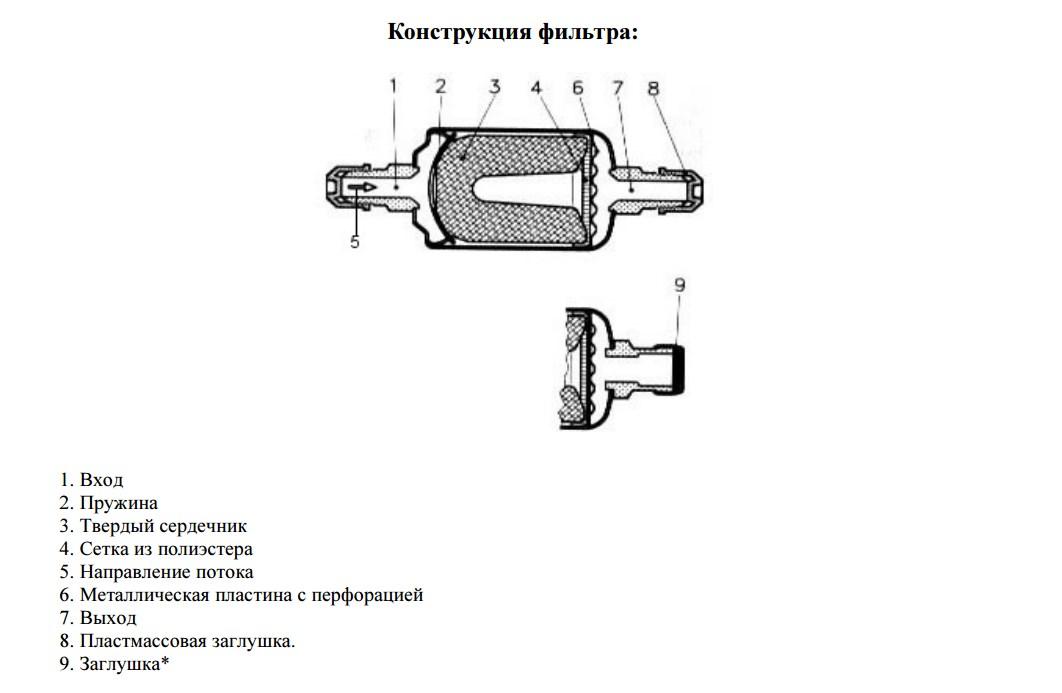 Конструкция фильтра:

1 2 3 4 6 7 8

5

9

1. Вход
2. Пружина
3. Твердый сердечник
4. Сетка из полиэстера
5. Направление потока
6. Металлическая пластина с перфорацией
7. Выход
8. Пластмассовая заглушка.
9. Заглушка*