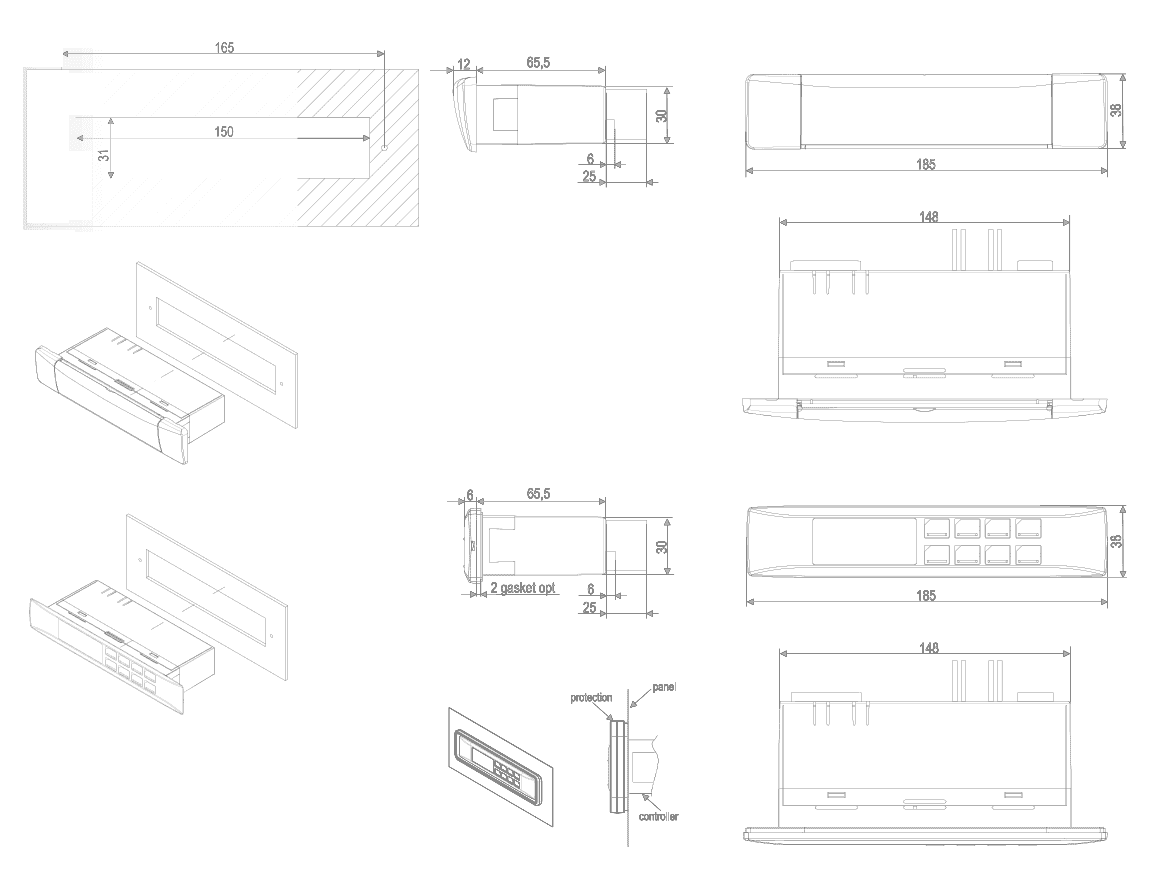 165

150

31

12

65,5

30

6

25

38

185

148

6

65,5

30

2 gasket opt

6

25

38

185

148

protection

panel

controller