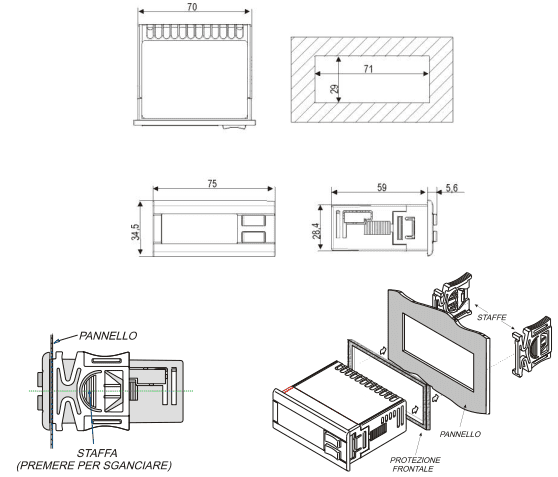 70

71

29

75

34,5

59

5,6

28,4

PANNELLO

STAFFA
(PREMERE PER SGANCIARE)

STAFFE

PANNELLO

PROTEZIONE
FRONTALE