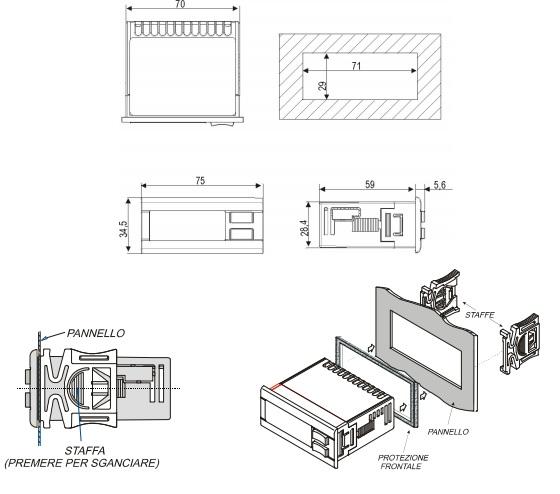 70

71

29

75

34,5

59

5,6

28,4

PANNELLO

STAFFA
(PREMERE PER SGANCIARE)

STAFFE

PANNELLO

PROTEZIONE
FRONTALE